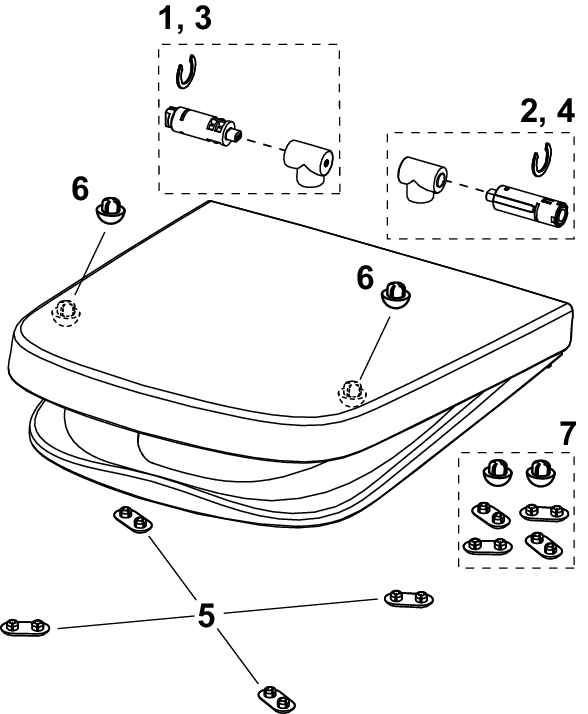 1, 3
2, 4
6
6
7
5